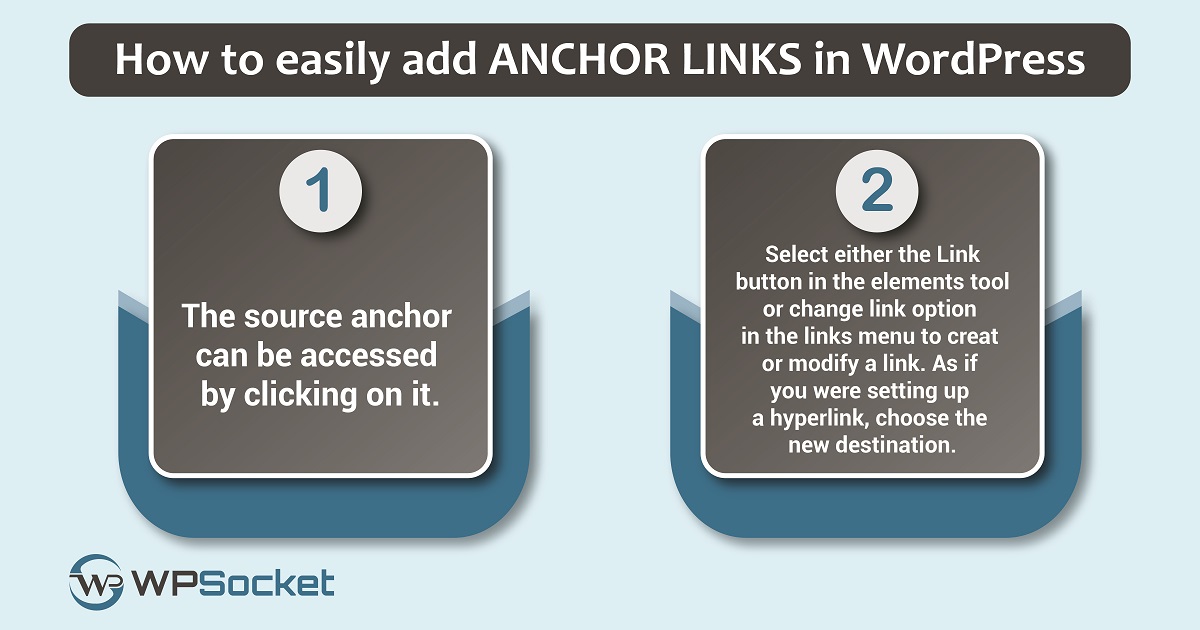 How to easily add ANCHOR LINKS in WordPress

1

The source anchor can be accessed by clicking on it.

2

Select either the Link button in the elements tool or change link option in the links menu to creat or modify a link. As if you were setting up a hyperlink, choose the new destination.

WP WPSocket