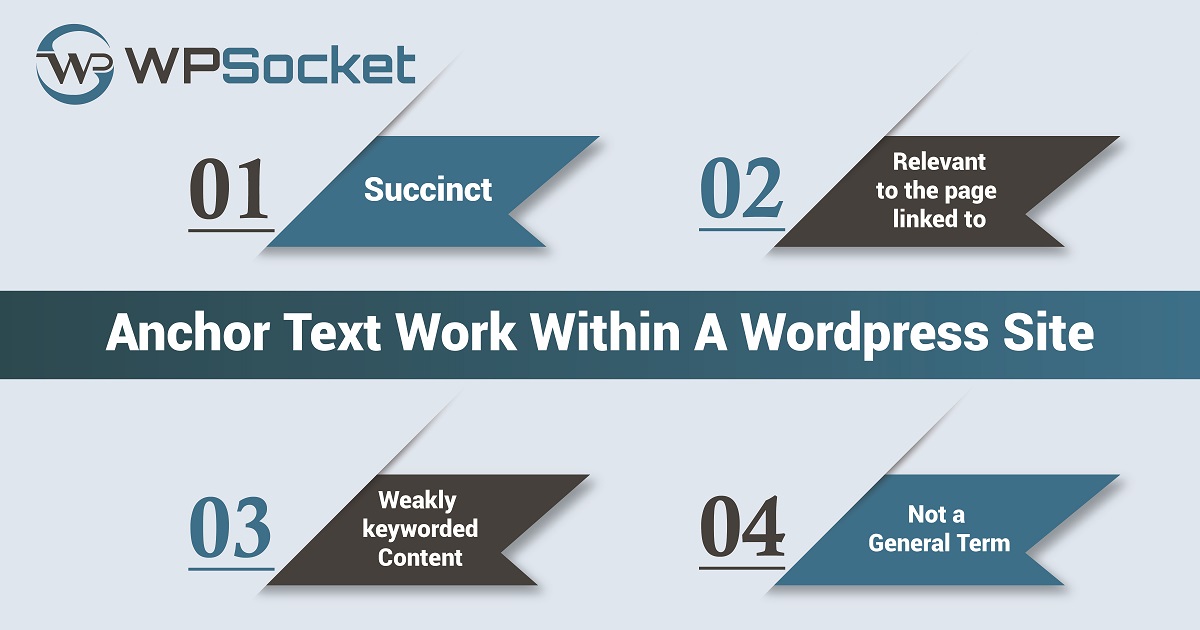 WP WPSocket

01

Succinct

02

Relevant to the page linked to

Anchor Text Work Within A Wordpress Site

03

Weakly keyworded Content

04

Not a General Term